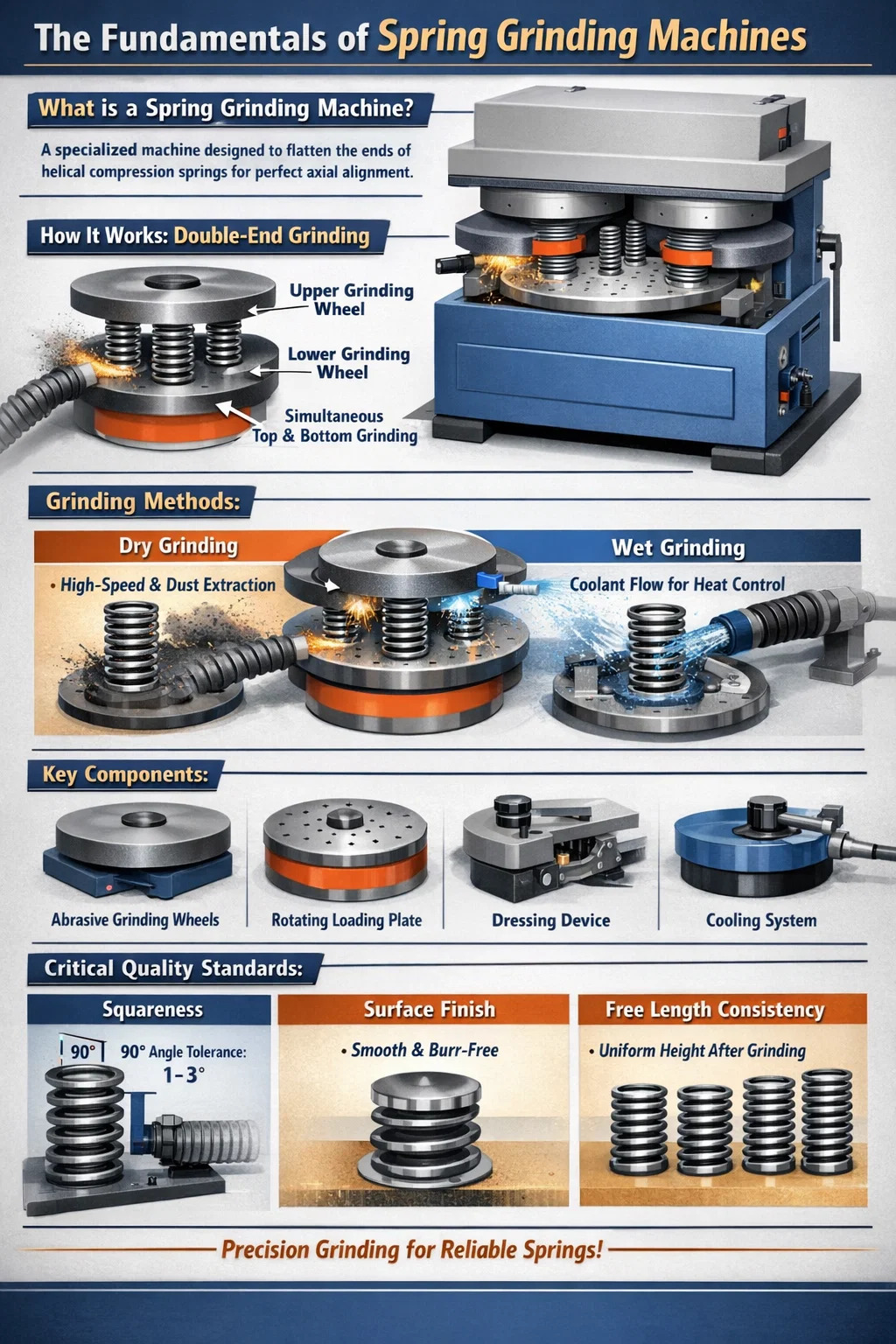 The Fundamentals of Spring Grinding Machines

What is a Spring Grinding Machine?

A specialized machine designed to flatten the ends of helical compression springs for perfect axial alignment.

How It Works: Double-End Grinding

Upper Grinding Wheel

Lower Grinding Wheel

Simultaneous Top & Bottom Grinding

Grinding Methods:

Dry Grinding

• High-Speed & Dust Extraction

Wet Grinding

Coolant Flow for Heat Control

Key Components:

Abrasive Grinding Wheels

Rotating Loading Plate

Dressing Device

Cooling System

Critical Quality Standards:

Squareness

90°

90° Angle Tolerance:
1-3°

Surface Finish

• Smooth & Burr-Free

Free Length Consistency

• Uniform Height After Grinding

Precision Grinding for Reliable Springs!